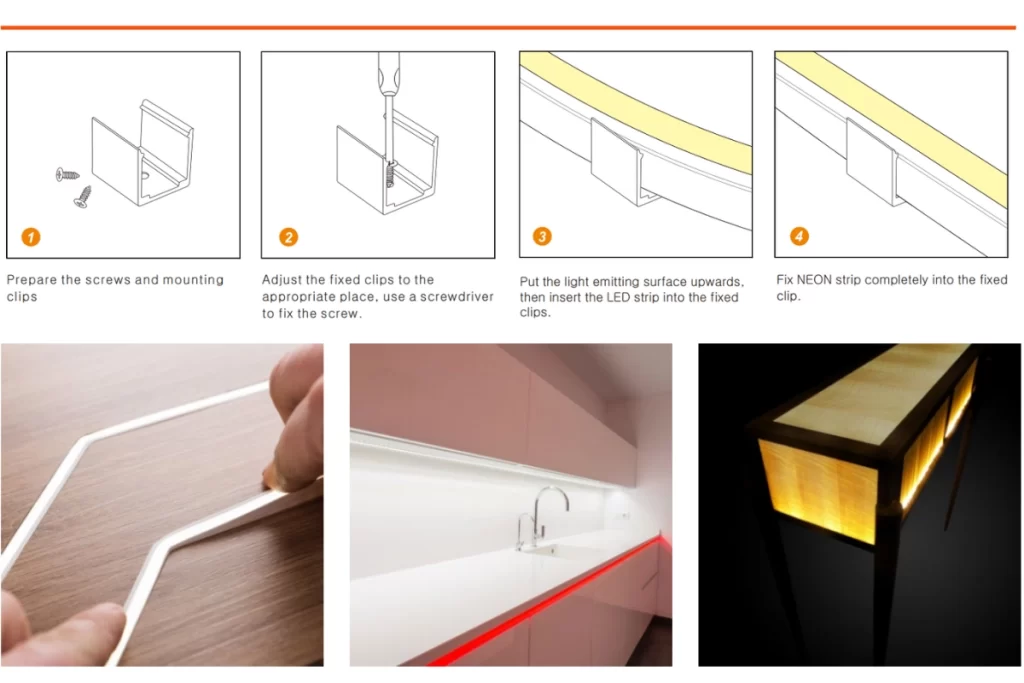 1

Prepare the screws and mounting clips

2

Adjust the fixed clips to the appropriate place, use a screwdriver to fix the screw.

3

Put the light emitting surface upwards, then insert the LED strip into the fixed clips.

4

Fix NEON strip completely into the fixed clip.